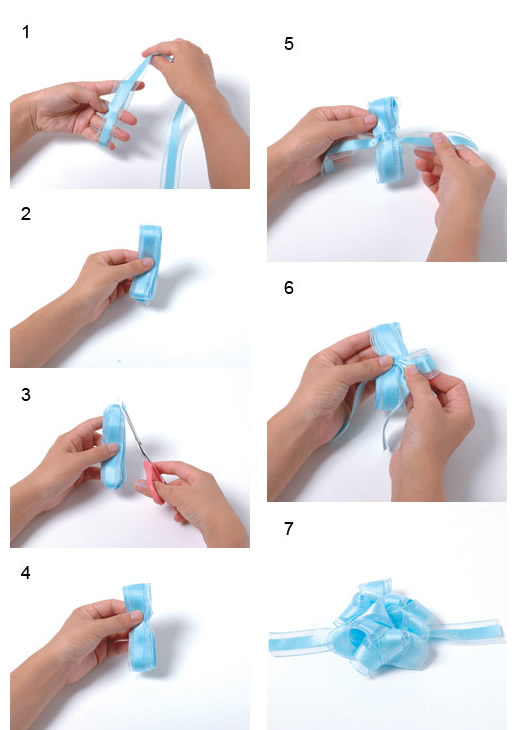 1

2

3

4

5

6

7